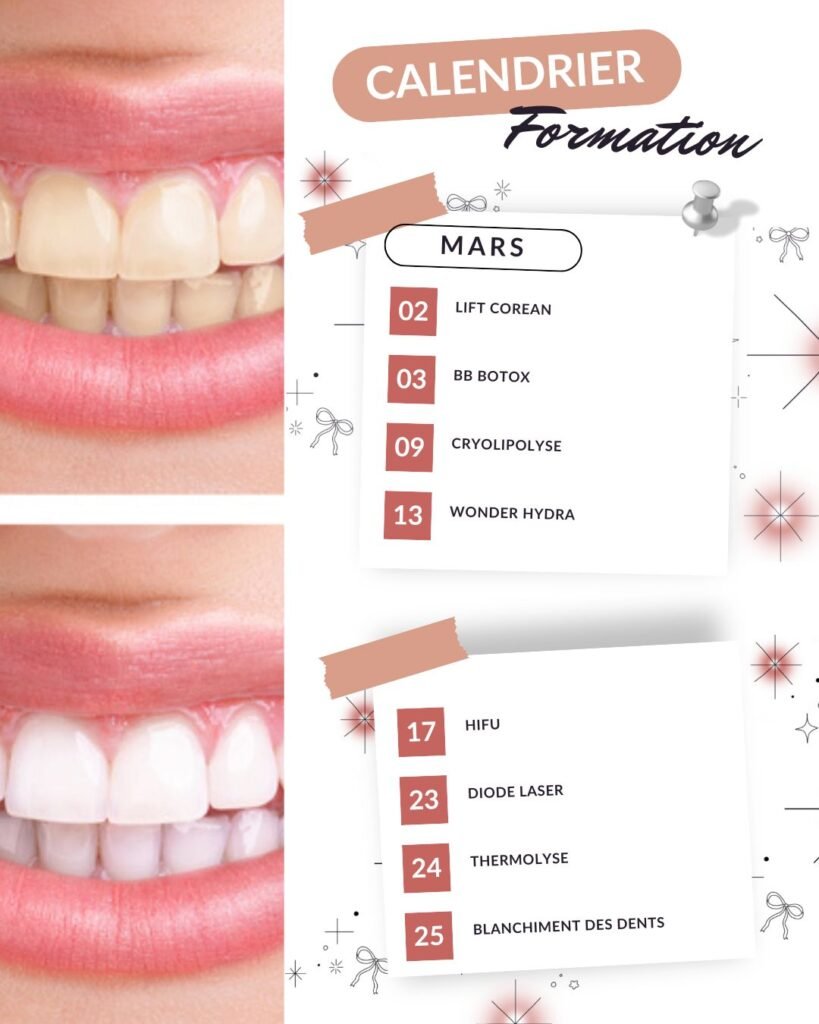 CALENDRIER
Formation

MARS

02 LIFT COREAN

03 BB BOTOX

09 CRYOLIPOLYSE

13 WONDER HYDRA

17 HIFU

23 DIODE LASER

24 THERMOLYSE

25 BLANCHIMENT DES DENTS